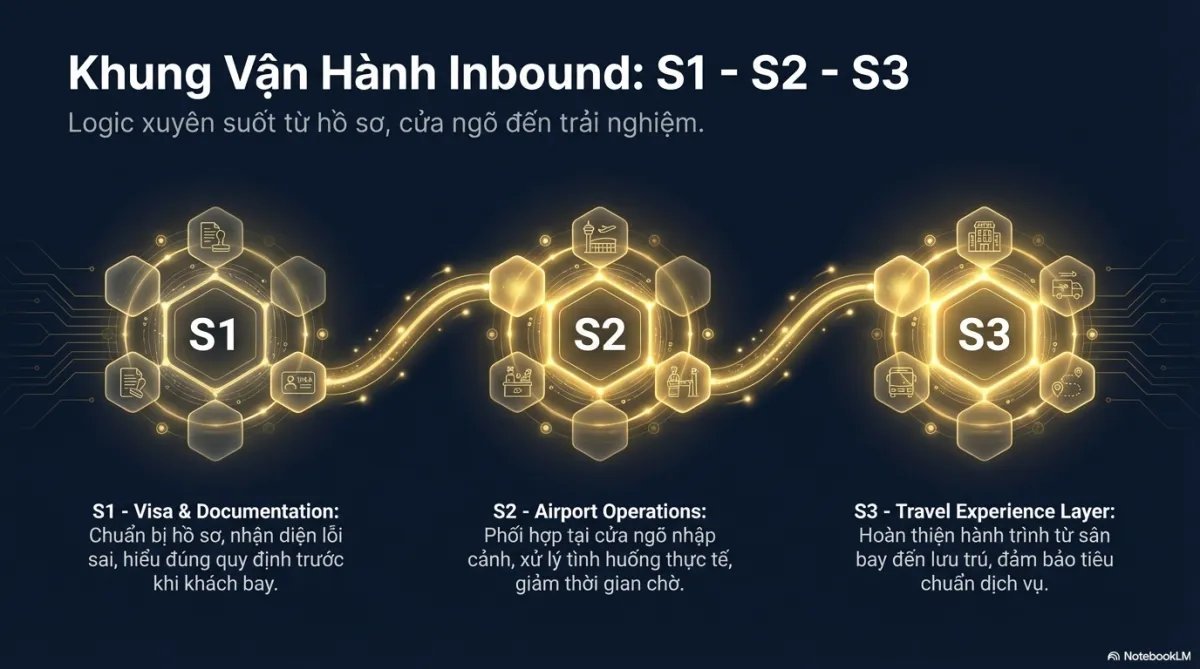 Khung Vận Hành Inbound: S1 - S2 - S3

Logic xuyên suốt từ hồ sơ, cửa ngõ đến trải nghiệm.

S1

S2

S3

S1 - Visa & Documentation:
Chuẩn bị hồ sơ, nhận diện lỗi sai, hiểu đúng quy định trước khi khách bay.

S2 - Airport Operations:
Phối hợp tại cửa ngõ nhập cảnh, xử lý tình huống thực tế, giảm thời gian chờ.

S3 - Travel Experience Layer:
Hoàn thiện hành trình từ sân bay đến lưu trú, đảm bảo tiêu chuẩn dịch vụ.

NotebookLM